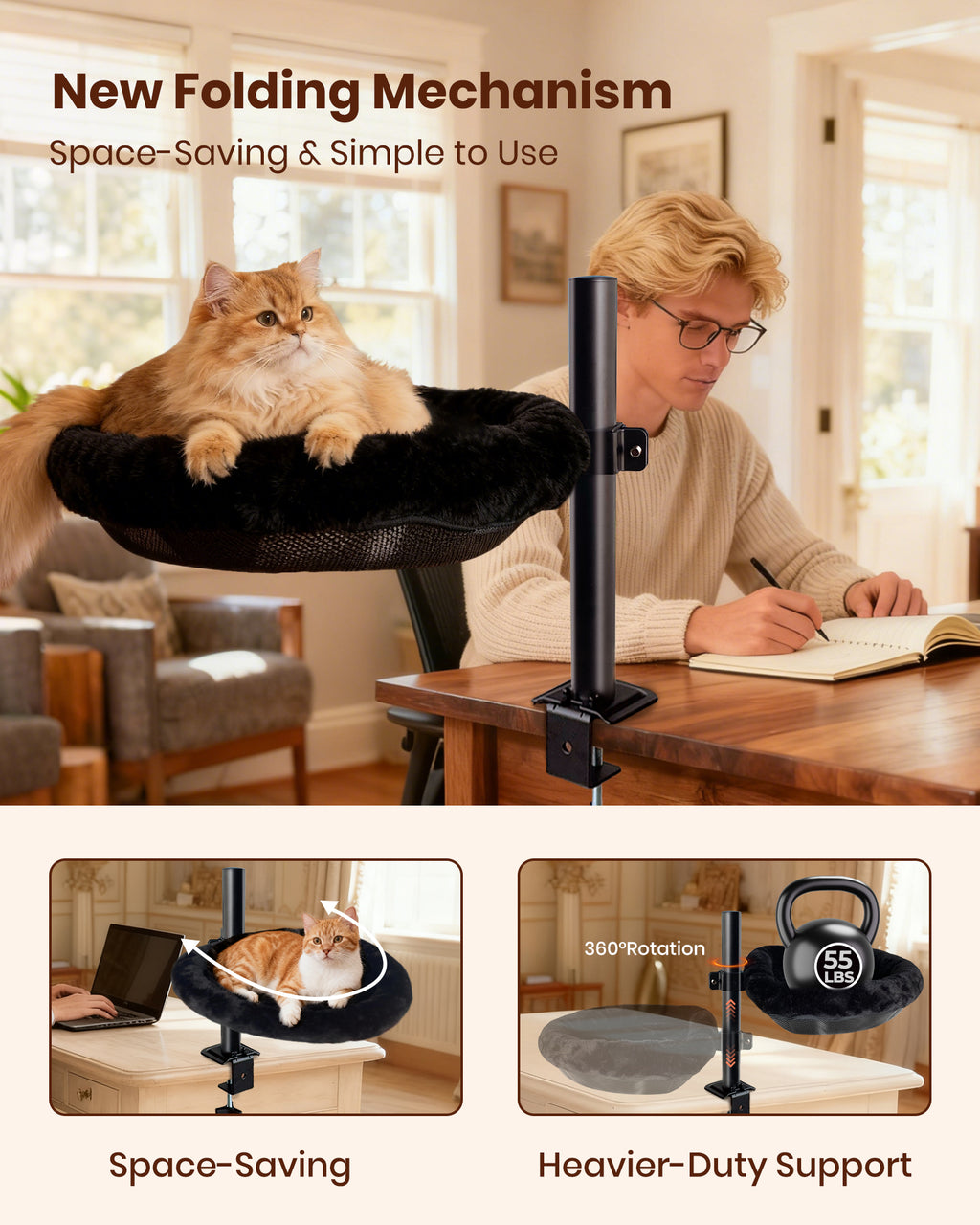 New Folding Mechanism
Space-Saving & Simple to Use

360°Rotation

55 LBS

Space-Saving

Heavier-Duty Support