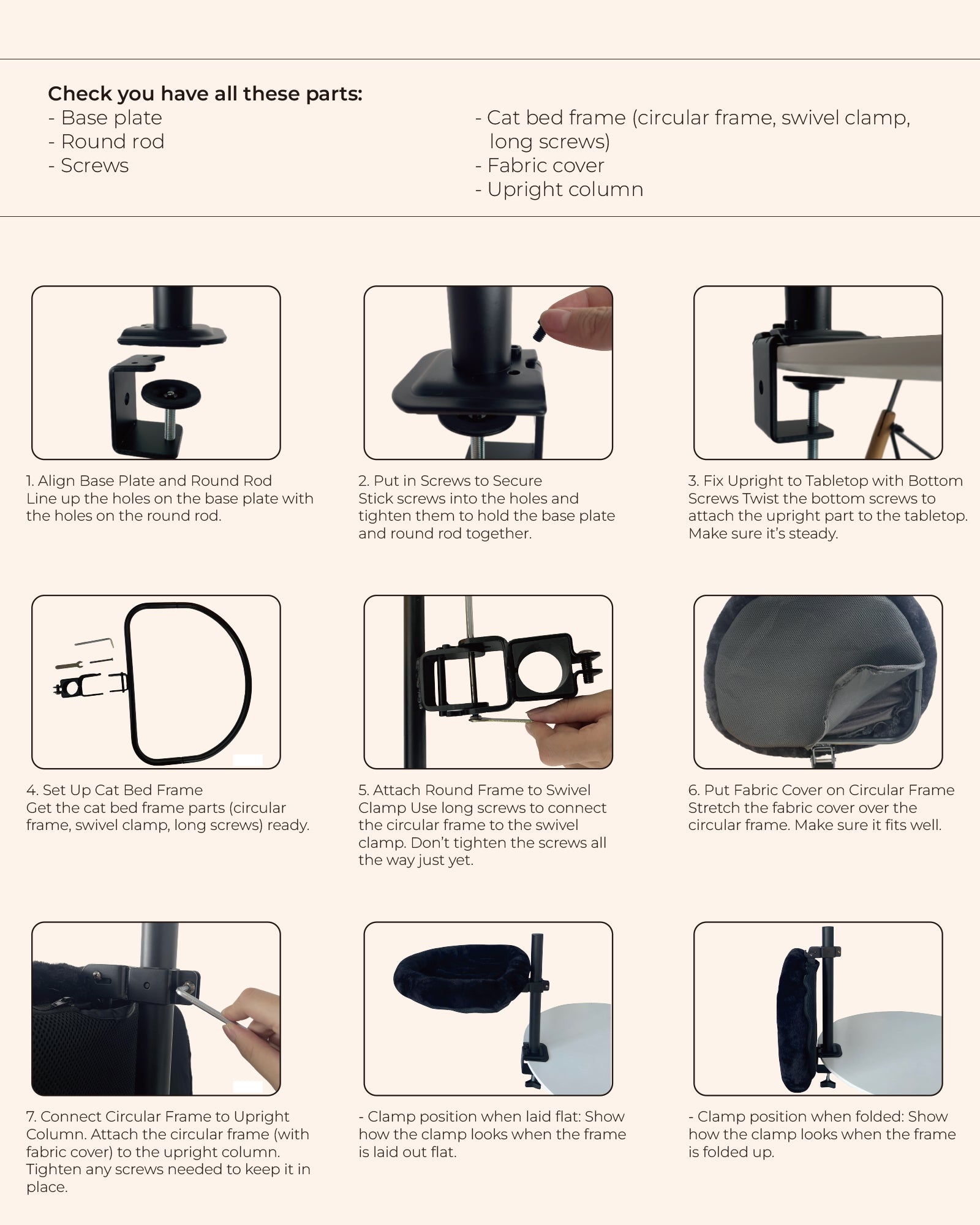 Check you have all these parts:
- Base plate
- Round rod
- Screws

- Cat bed frame (circular frame, swivel clamp, long screws)
- Fabric cover
- Upright column

1. Align Base Plate and Round Rod
Line up the holes on the base plate with the holes on the round rod.

2. Put in Screws to Secure
Stick screws into the holes and tighten them to hold the base plate and round rod together.

3. Fix Upright to Tabletop with Bottom Screws Twist the bottom screws to attach the upright part to the tabletop. Make sure it's steady.

4. Set Up Cat Bed Frame
Get the cat bed frame parts (circular frame, swivel clamp, long screws) ready.

5. Attach Round Frame to Swivel Clamp Use long screws to connect the circular frame to the swivel clamp. Don't tighten the screws all the way just yet.

6. Put Fabric Cover on Circular Frame
Stretch the fabric cover over the circular frame. Make sure it fits well.

7. Connect Circular Frame to Upright Column. Attach the circular frame (with fabric cover) to the upright column. Tighten any screws needed to keep it in place.

- Clamp position when laid flat: Show how the clamp looks when the frame is laid out flat.

- Clamp position when folded: Show how the clamp looks when the frame is folded up.